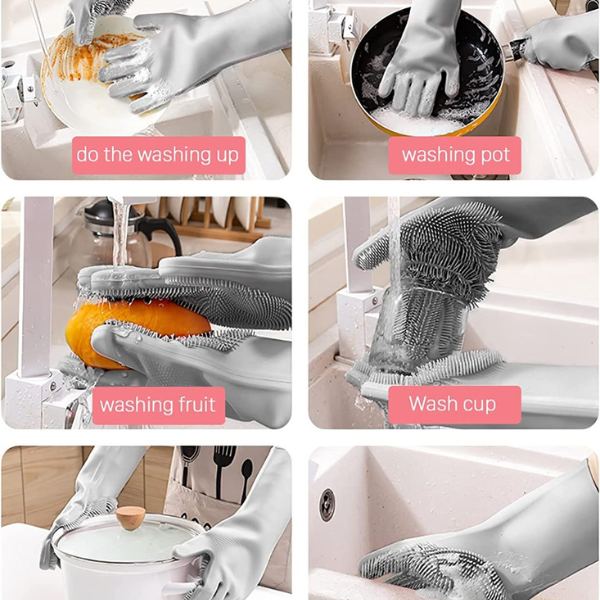 do the washing up

washing pot

washing fruit

Wash cup